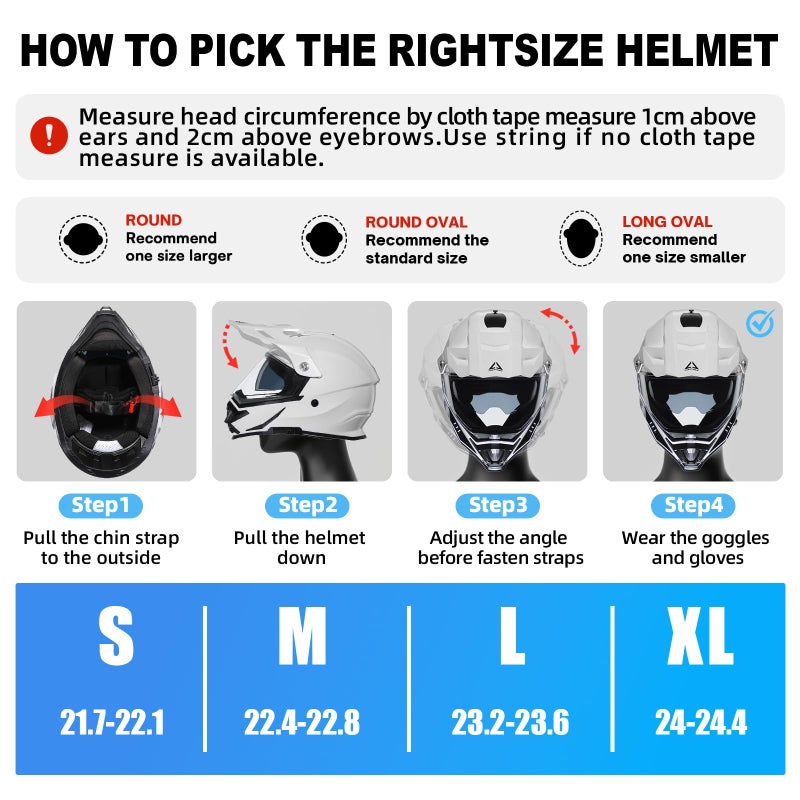 HOW TO PICK THE RIGHTSIZE HELMET

Measure head circumference by cloth tape measure 1cm above ears and 2cm above eyebrows.Use string if no cloth tape measure is available.

ROUND
Recommend one size larger

ROUND OVAL
Recommend the standard size

LONG OVAL
Recommend one size smaller

Step1
Pull the chin strap to the outside

Step2
Pull the helmet down

Step3
Adjust the angle before fasten straps

Step4
Wear the goggles and gloves

| S | M | L | XL |
|---|---|---|---|
| 21.7-22.1 | 22.4-22.8 | 23.2-23.6 | 24-24.4 |